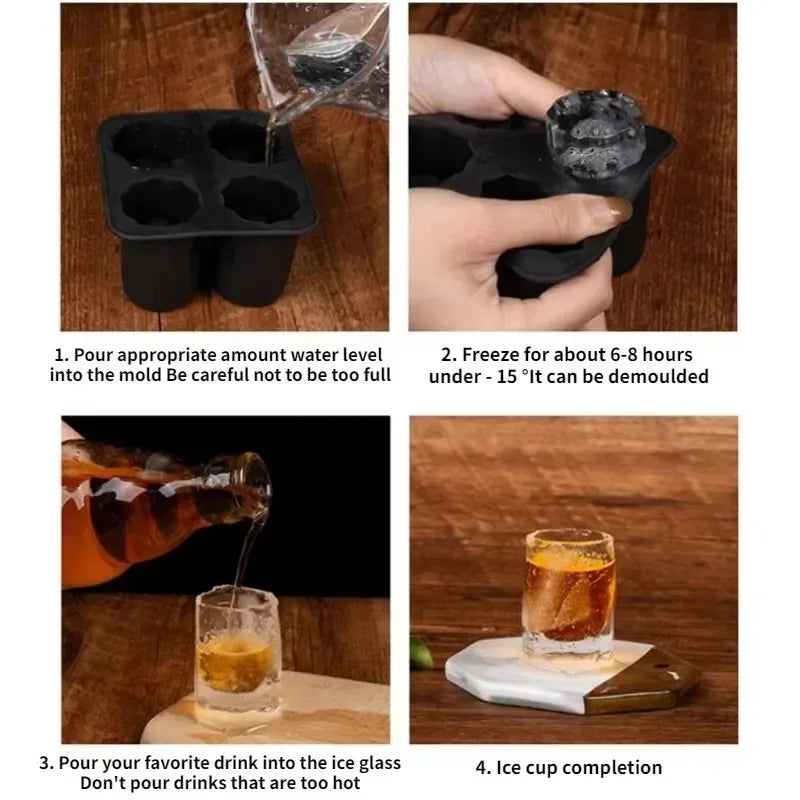 1. Pour appropriate amount water level into the mold Be careful not to be too full

2. Freeze for about 6-8 hours under - 15 °It can be demoulded

3. Pour your favorite drink into the ice glass Don't pour drinks that are too hot

4. Ice cup completion