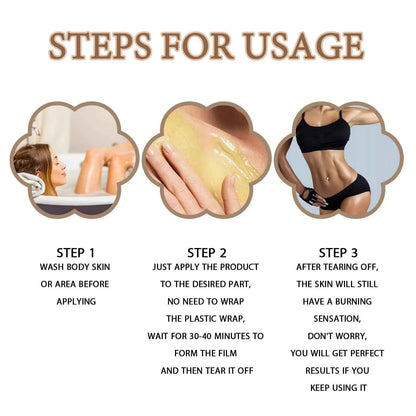 STEPS FOR USAGE

STEP 1
WASH BODY SKIN OR AREA BEFORE APPLYING

STEP 2
JUST APPLY THE PRODUCT TO THE DESIRED PART, NO NEED TO WRAP THE PLASTIC WRAP, WAIT FOR 30-40 MINUTES TO FORM THE FILM AND THEN TEAR IT OFF

STEP 3
AFTER TEARING OFF, THE SKIN WILL STILL HAVE A BURNING SENSATION, DON'T WORRY, YOU WILL GET PERFECT RESULTS IF YOU KEEP USING IT