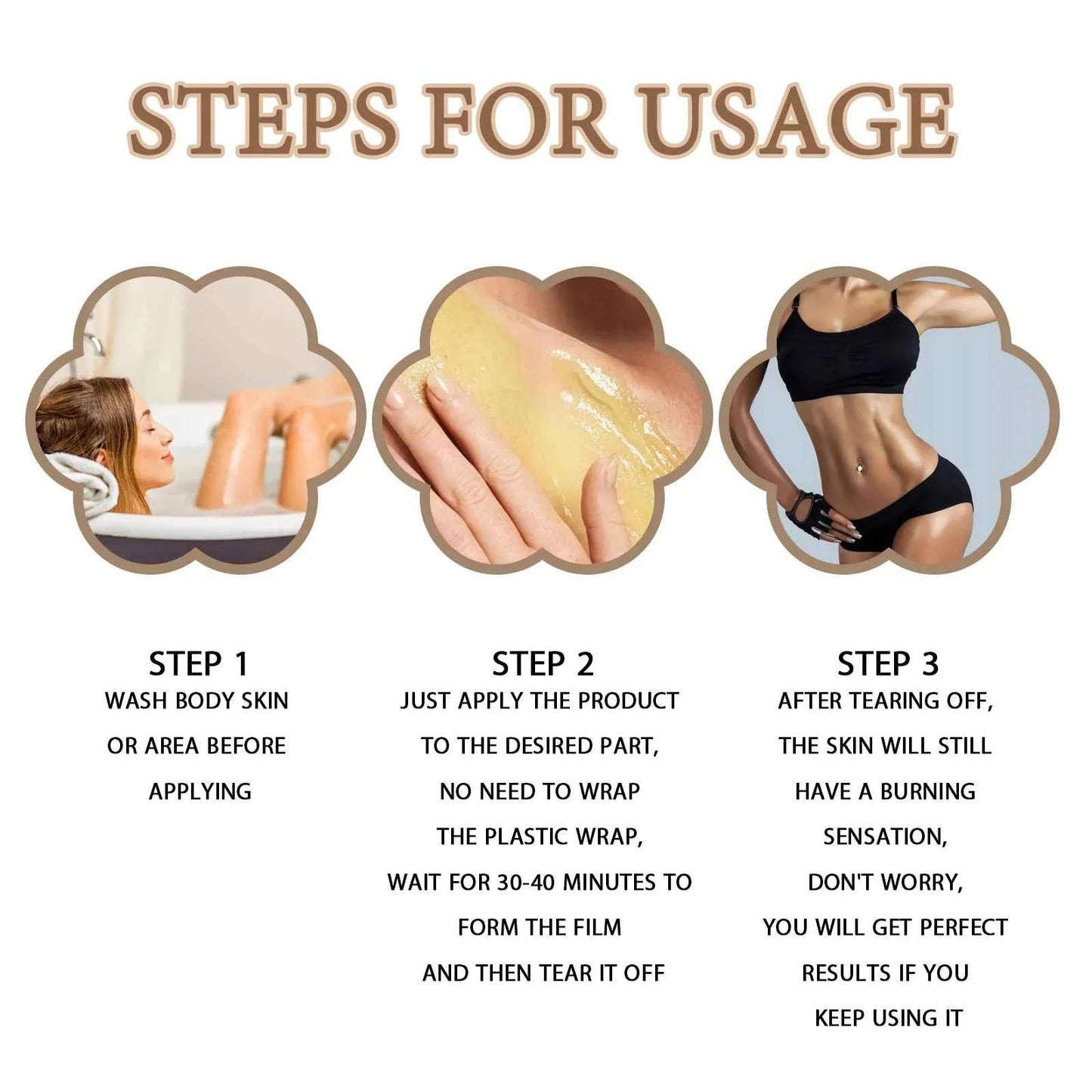 STEPS FOR USAGE

STEP 1
WASH BODY SKIN OR AREA BEFORE APPLYING

STEP 2
JUST APPLY THE PRODUCT TO THE DESIRED PART, NO NEED TO WRAP THE PLASTIC WRAP, WAIT FOR 30-40 MINUTES TO FORM THE FILM AND THEN TEAR IT OFF

STEP 3
AFTER TEARING OFF, THE SKIN WILL STILL HAVE A BURNING SENSATION, DON'T WORRY, YOU WILL GET PERFECT RESULTS IF YOU KEEP USING IT