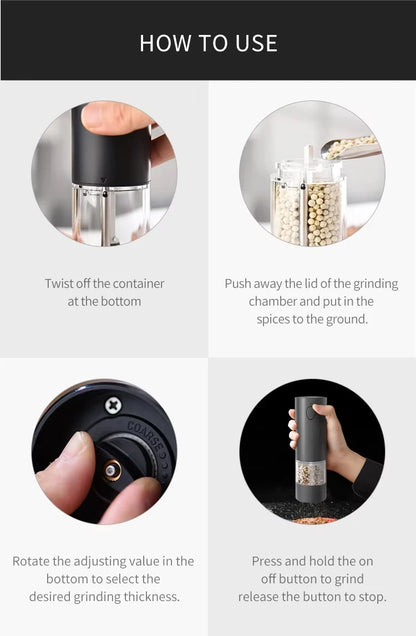 HOW TO USE

Twist off the container at the bottom

Push away the lid of the grinding chamber and put in the spices to the ground.

COARSE

Rotate the adjusting value in the bottom to select the desired grinding thickness.

Press and hold the on off button to grind release the button to stop.