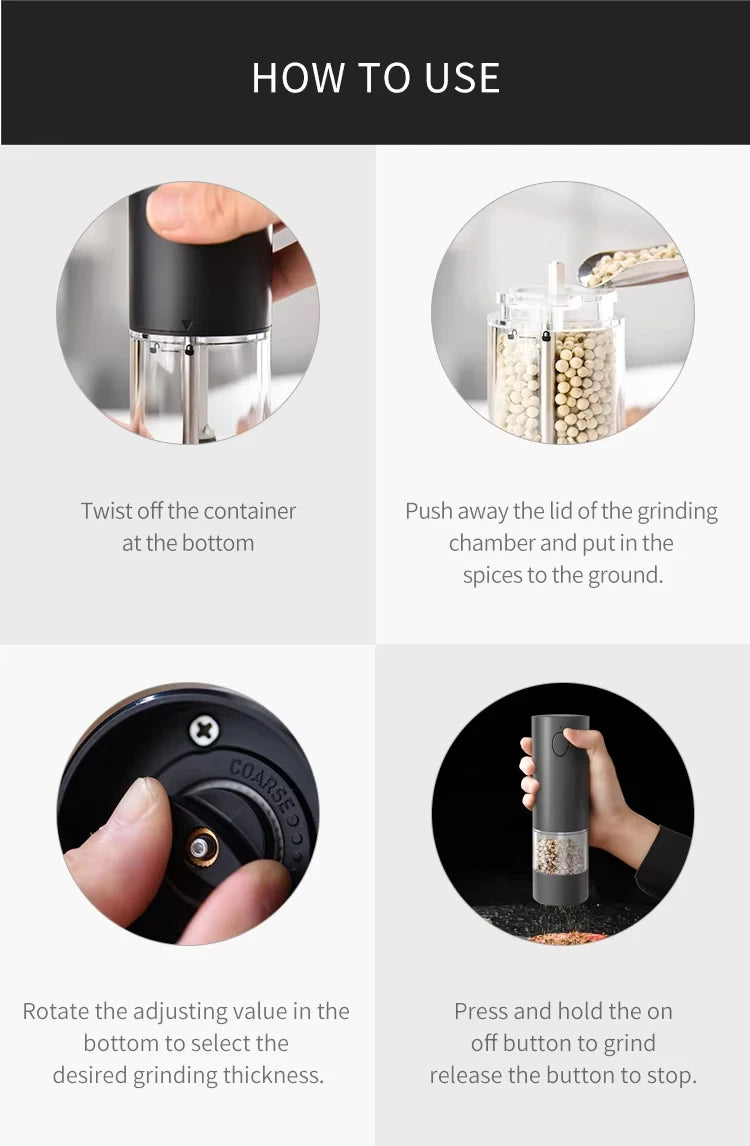 HOW TO USE

Twist off the container at the bottom

Push away the lid of the grinding chamber and put in the spices to the ground.

COARSE

Rotate the adjusting value in the bottom to select the desired grinding thickness.

Press and hold the on off button to grind release the button to stop.