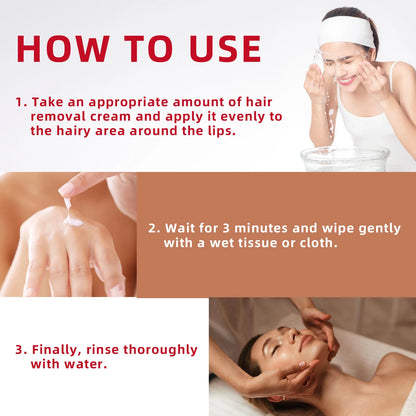 HOW TO USE

1. Take an appropriate amount of hair removal cream and apply it evenly to the hairy area around the lips.

2. Wait for 3 minutes and wipe gently with a wet tissue or cloth.

3. Finally, rinse thoroughly with water.