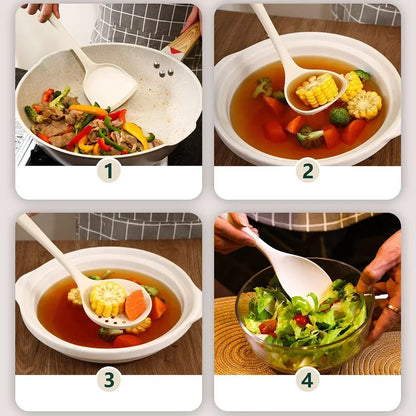 1
2
3
4