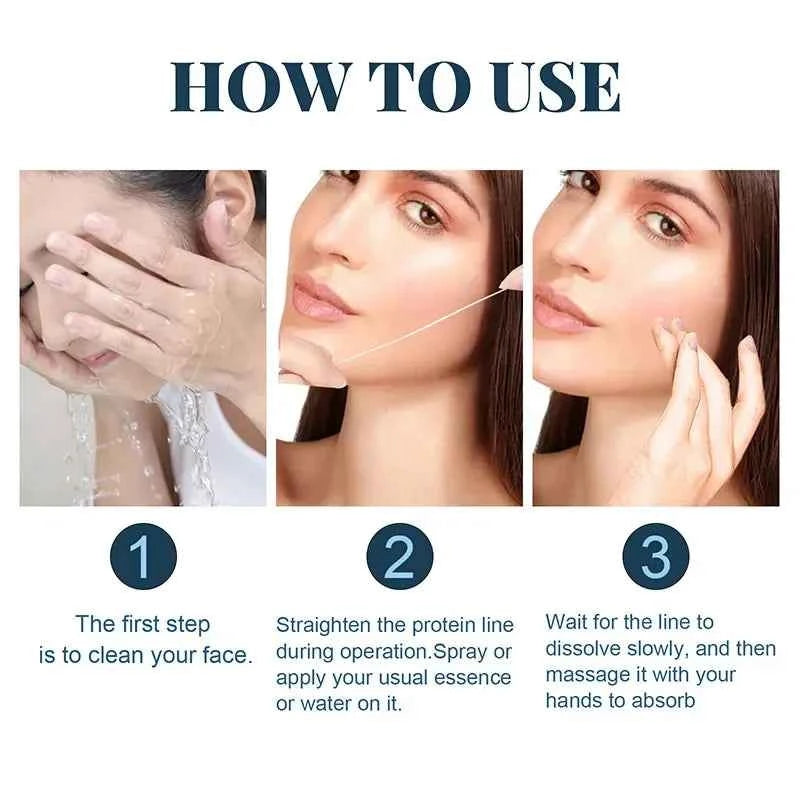 HOW TO USE

1

The first step is to clean your face.

2

Straighten the protein line during operation.Spray or apply your usual essence or water on it.

3

Wait for the line to dissolve slowly, and then massage it with your hands to absorb