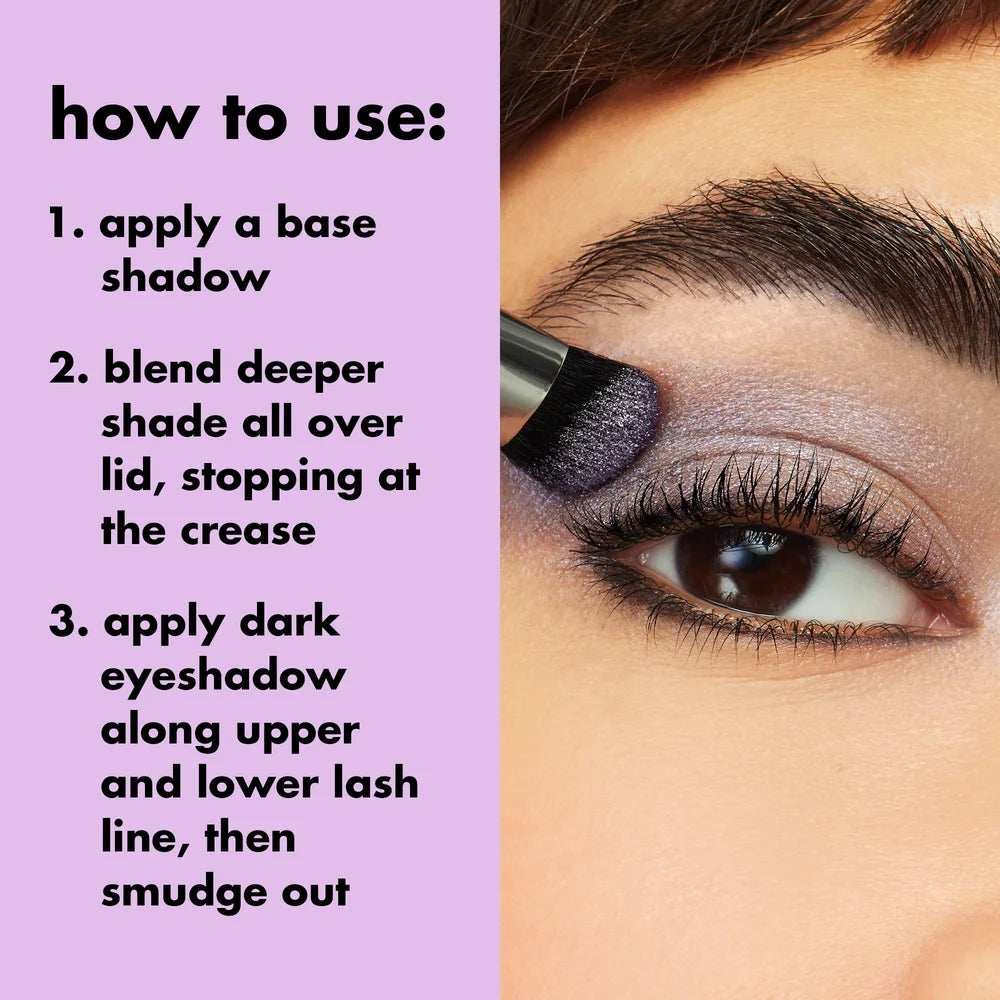 how to use:

1. apply a base shadow

2. blend deeper shade all over lid, stopping at the crease

3. apply dark eyeshadow along upper and lower lash line, then smudge out