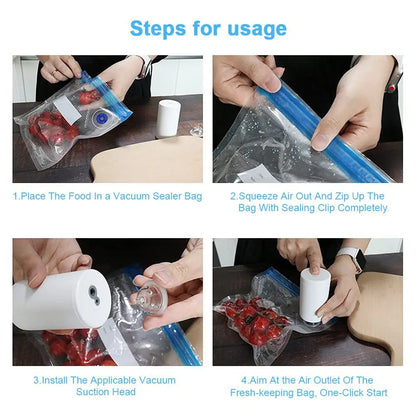 Steps for usage

1.Place The Food In a Vacuum Sealer Bag

2.Squeeze Air Out And Zip Up The Bag With Sealing Clip Completely

3.Install The Applicable Vacuum Suction Head

4.Aim At the Air Outlet Of The Fresh-keeping Bag, One-Click Start