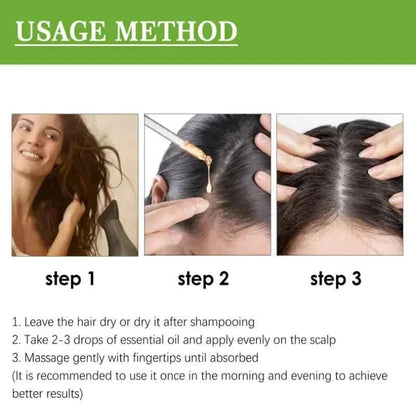 USAGE METHOD

step 1

step 2

step 3

1. Leave the hair dry or dry it after shampooing
2. Take 2-3 drops of essential oil and apply evenly on the scalp
3. Massage gently with fingertips until absorbed
(It is recommended to use it once in the morning and evening to achieve better results)