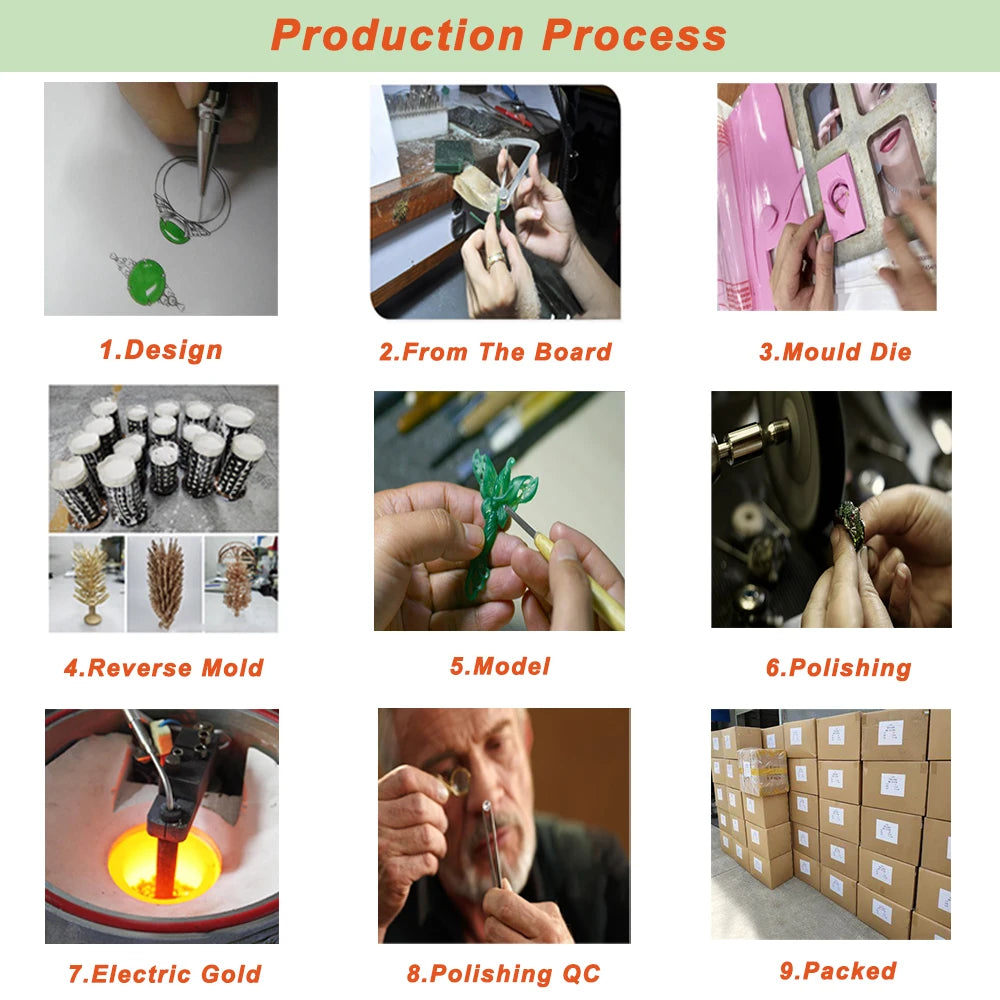 Production Process

1.Design

2.From The Board

3.Mould Die

4.Reverse Mold

5.Model

6.Polishing

7.Electric Gold

8.Polishing QC

9.Packed