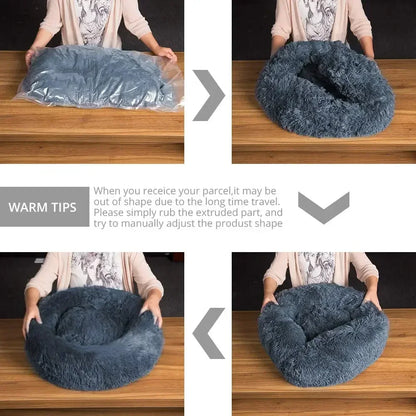 WARM TIPS

When you receice your parcel,it may be out of shape due to the long time travel. Please simply rub the extruded part, and try to manually adjust the produst shape