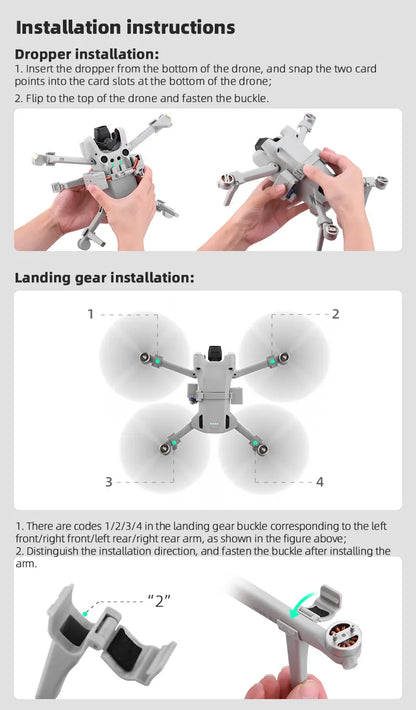 Installation instructions

Dropper installation:

1. Insert the dropper from the bottom of the drone, and snap the two card points into the card slots at the bottom of the drone;

2. Flip to the top of the drone and fasten the buckle.

Landing gear installation:

1

2

3

4

1. There are codes 1/2/3/4 in the landing gear buckle corresponding to the left front/right front/left rear/right rear arm, as shown in the figure above;

2. Distinguish the installation direction, and fasten the buckle after installing the arm.

"2"