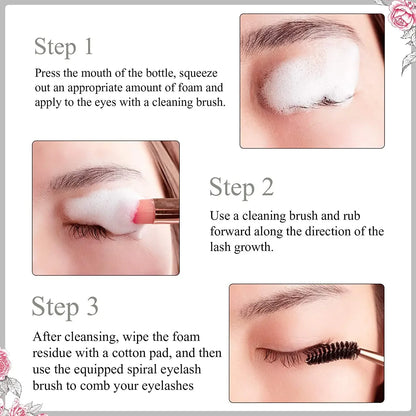 Step 1

Press the mouth of the bottle, squeeze out an appropriate amount of foam and apply to the eyes with a cleaning brush.

Step 2

Use a cleaning brush and rub forward along the direction of the lash growth.

Step 3

After cleansing, wipe the foam residue with a cotton pad, and then use the equipped spiral eyelash brush to comb your eyelashes