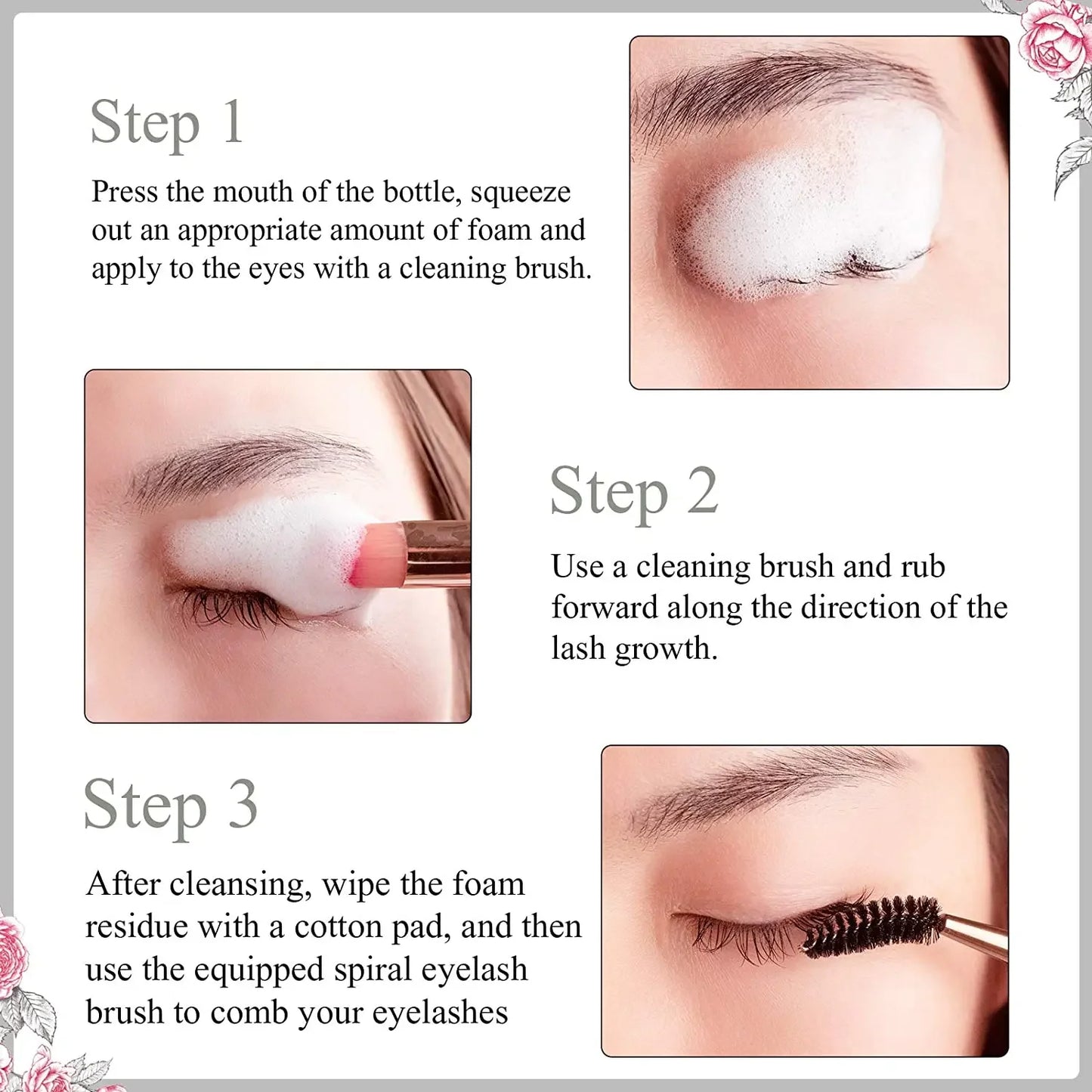 Step 1

Press the mouth of the bottle, squeeze out an appropriate amount of foam and apply to the eyes with a cleaning brush.

Step 2

Use a cleaning brush and rub forward along the direction of the lash growth.

Step 3

After cleansing, wipe the foam residue with a cotton pad, and then use the equipped spiral eyelash brush to comb your eyelashes