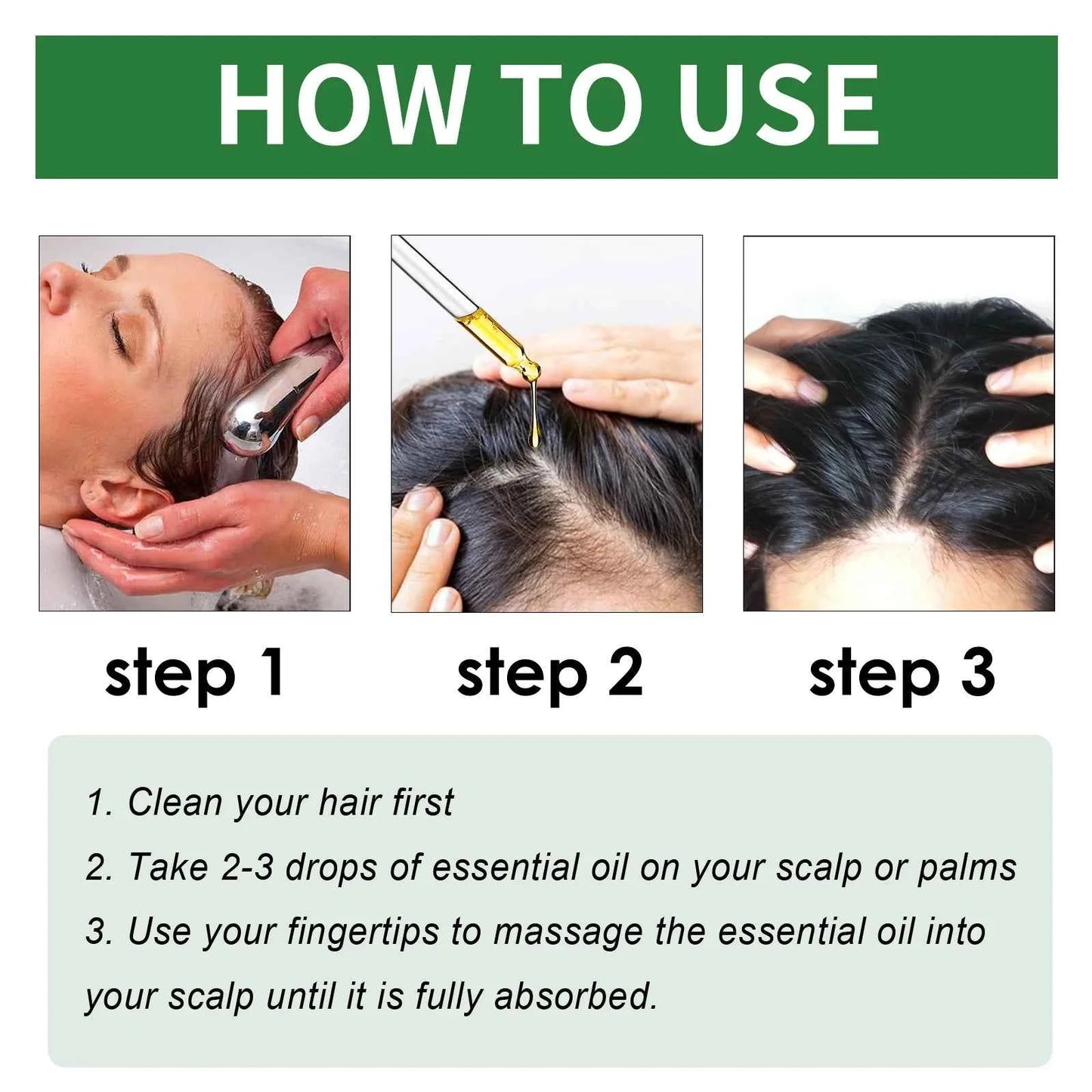 HOW TO USE

step 1

step 2

step 3

1. Clean your hair first

2. Take 2-3 drops of essential oil on your scalp or palms

3. Use your fingertips to massage the essential oil into your scalp until it is fully absorbed.