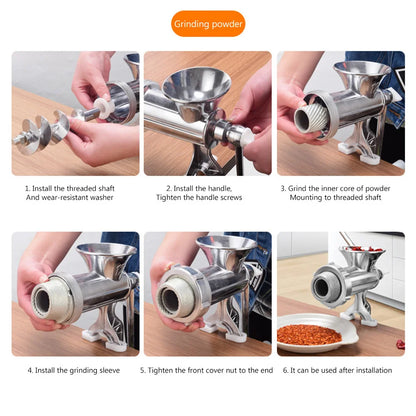 Grinding powder

1. Install the threaded shaft
And wear-resistant washer

2. Install the handle,
Tighten the handle screws

3. Grind the inner core of powder
Mounting to threaded shaft

4. Install the grinding sleeve

5. Tighten the front cover nut to the end

6. It can be used after installation