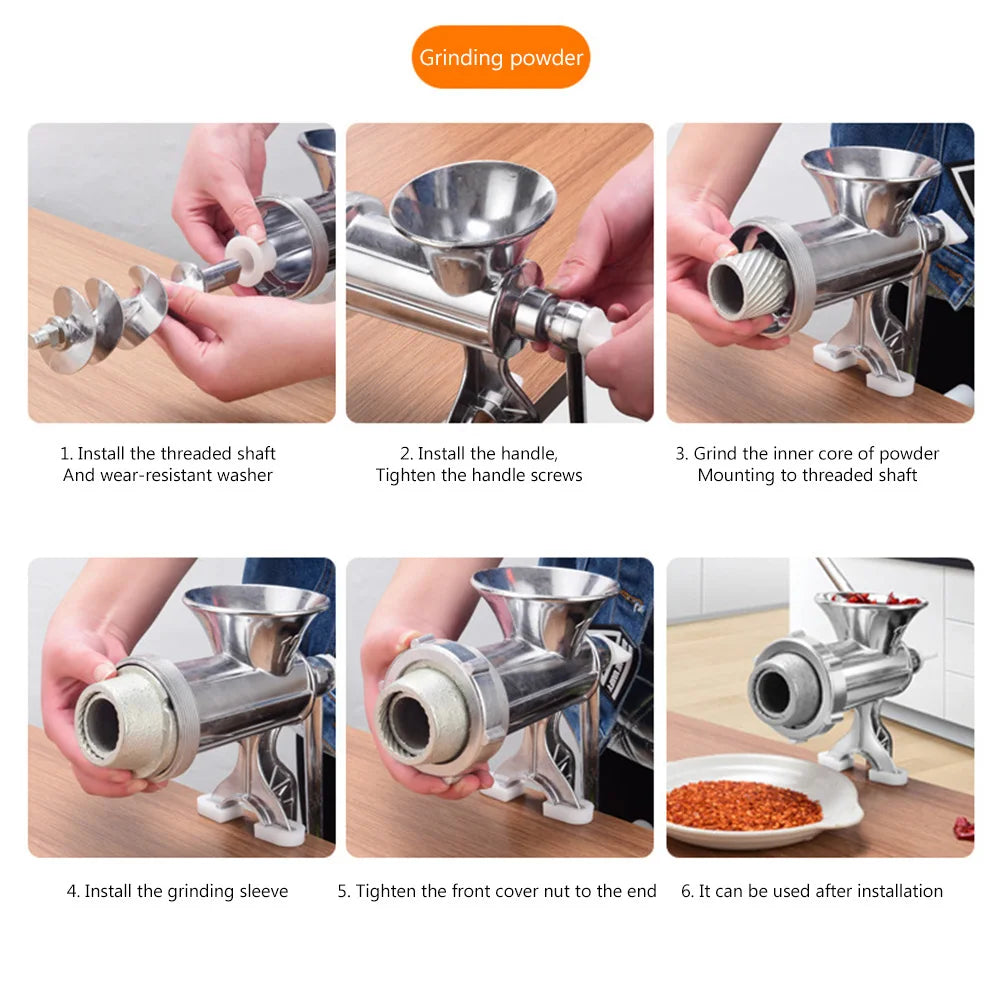 Grinding powder

1. Install the threaded shaft
And wear-resistant washer

2. Install the handle,
Tighten the handle screws

3. Grind the inner core of powder
Mounting to threaded shaft

4. Install the grinding sleeve

5. Tighten the front cover nut to the end

6. It can be used after installation