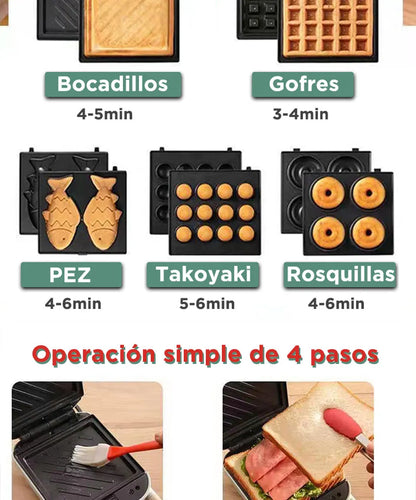 Bocadillos
4-5min

Gofres
3-4min

PEZ
4-6min

Takoyaki
5-6min

Rosquillas
4-6min

Operación simple de 4 pasos