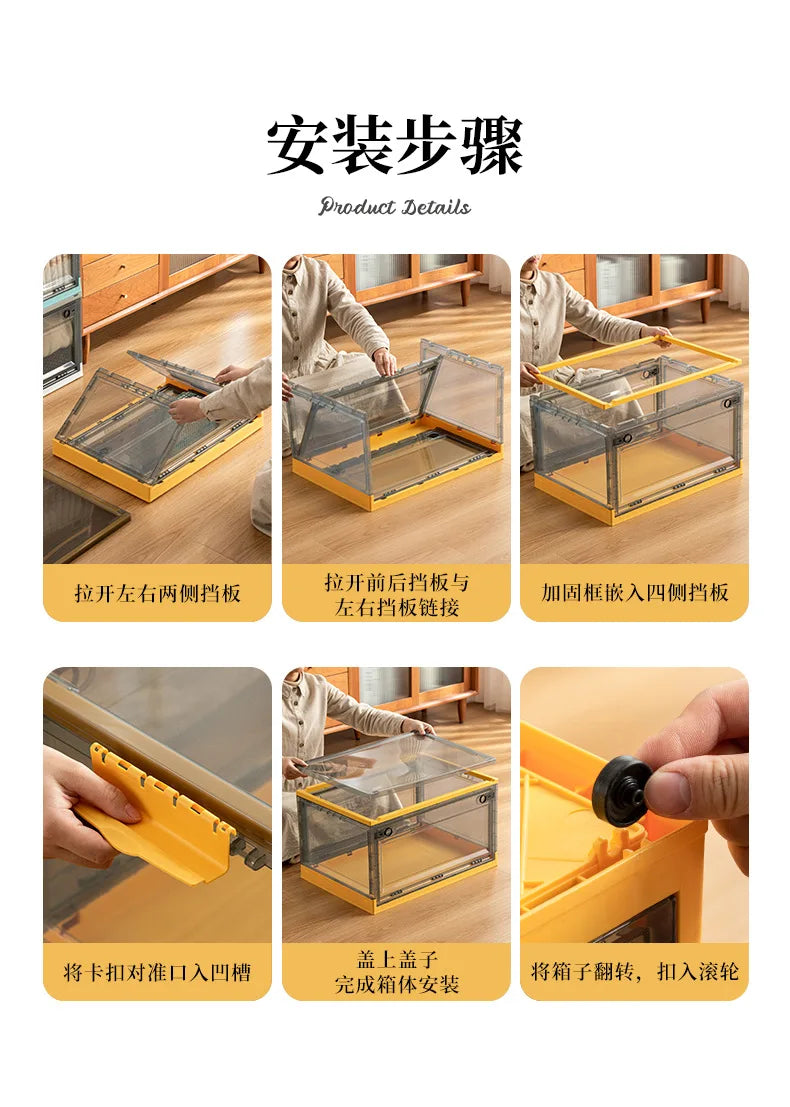 安装步骤

Product Details

拉开左右两侧挡板

拉开前后挡板与左右挡板链接

加固框嵌入四侧挡板

将卡扣对准口入凹槽

盖上盖子完成箱体安装

将箱子翻转，扣入滚轮