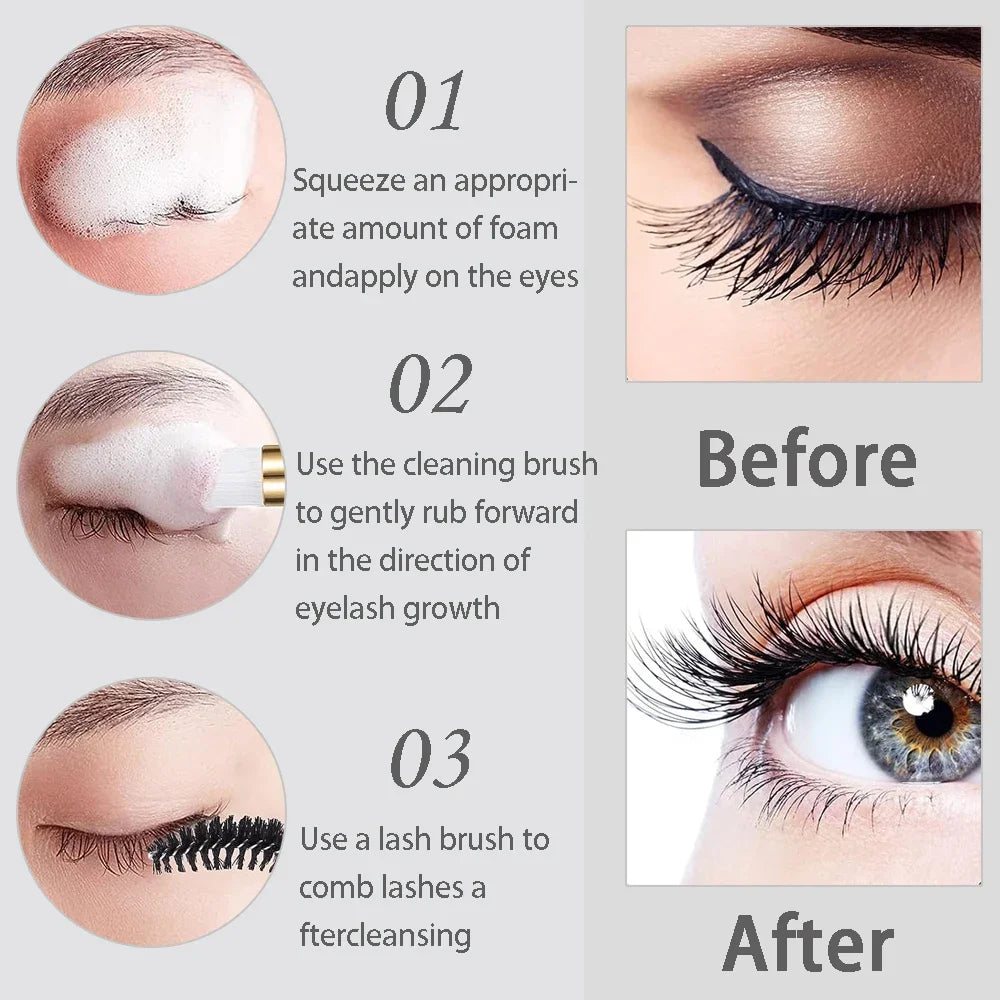 01

Squeeze an appropriate amount of foam andapply on the eyes

02

Use the cleaning brush to gently rub forward in the direction of eyelash growth

03

Use a lash brush to comb lashes a ftercleansing

Before

After