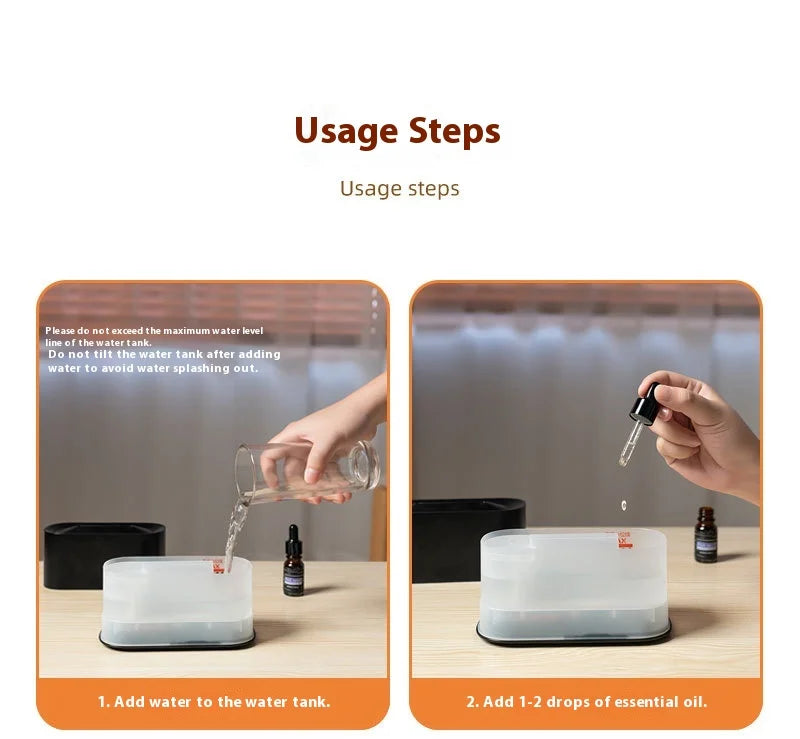 Usage Steps

Usage steps

Please do not exceed the maximum water level line of the water tank.
Do not tilt the water tank after adding water to avoid water splashing out.

1. Add water to the water tank.

2. Add 1-2 drops of essential oil.