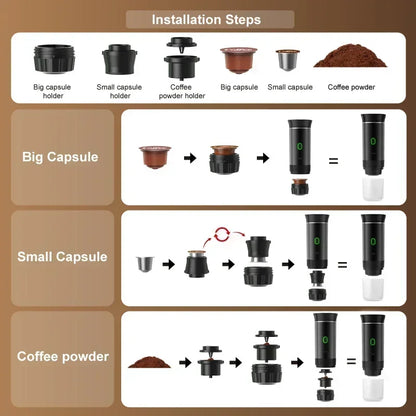 Installation Steps

Big capsule holder

Small capsule holder

Coffee powder holder

Big capsule

Small capsule

Coffee powder

Big Capsule

=

Small Capsule

=

Coffee powder

=