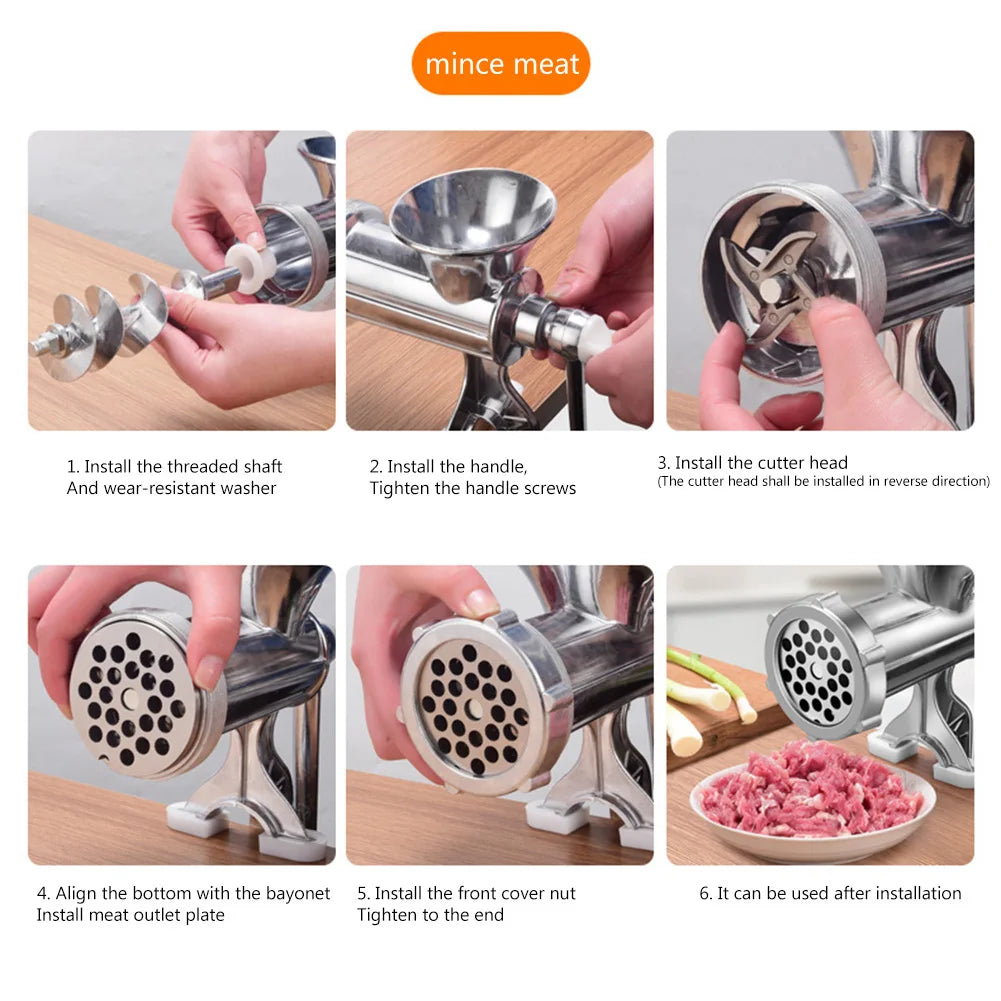 mince meat

1. Install the threaded shaft
And wear-resistant washer

2. Install the handle,
Tighten the handle screws

3. Install the cutter head
(The cutter head shall be installed in reverse direction)

4. Align the bottom with the bayonet
Install meat outlet plate

5. Install the front cover nut
Tighten to the end

6. It can be used after installation