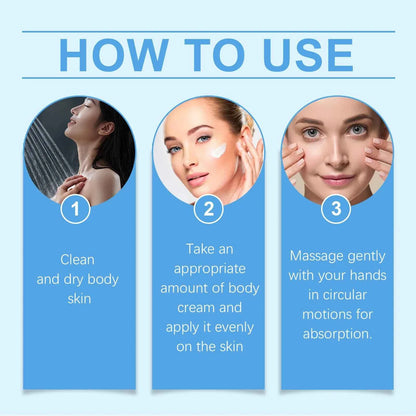 HOW TO USE

1

Clean and dry body skin

2

Take an appropriate amount of body cream and apply it evenly on the skin

3

Massage gently with your hands in circular motions for absorption.