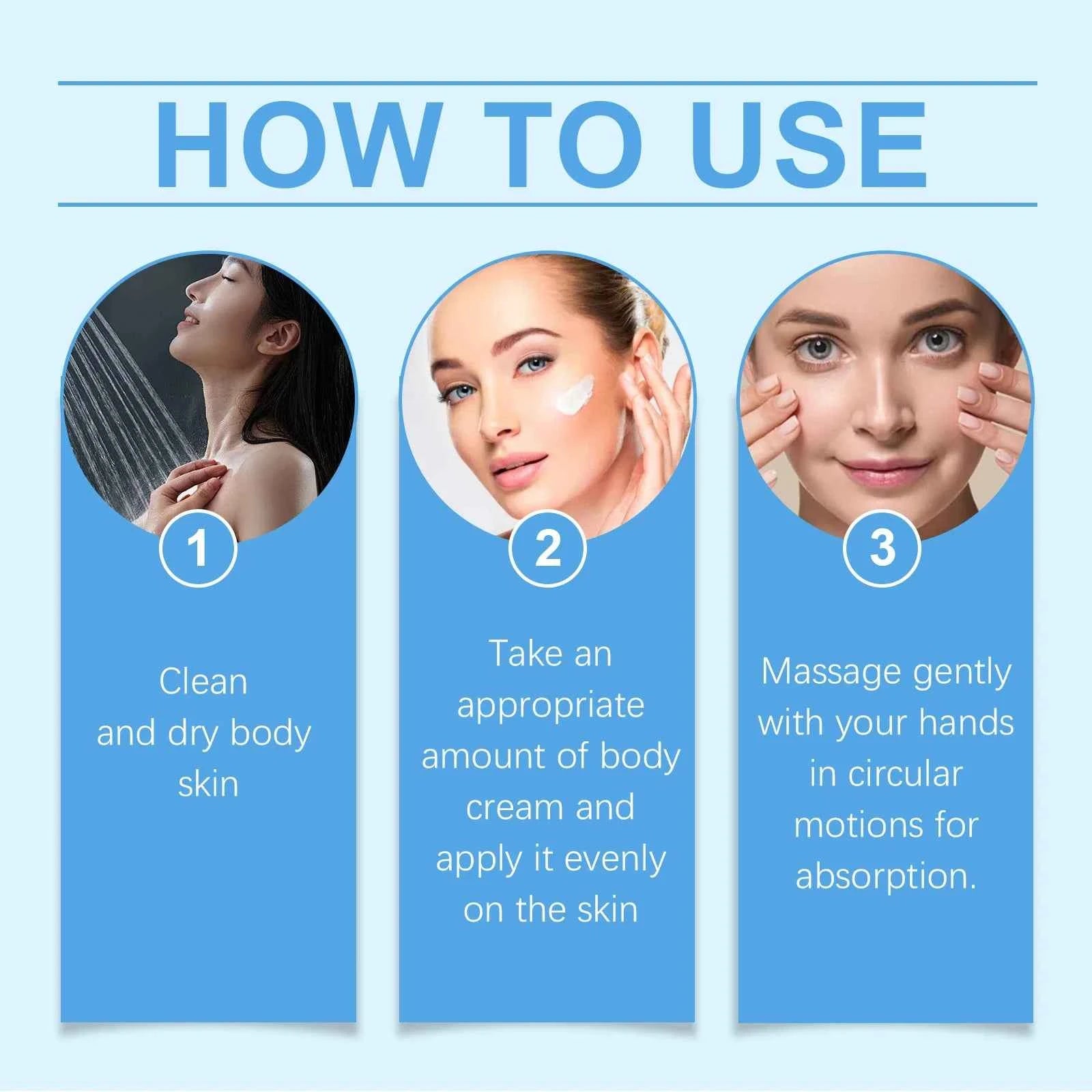 HOW TO USE

1

Clean and dry body skin

2

Take an appropriate amount of body cream and apply it evenly on the skin

3

Massage gently with your hands in circular motions for absorption.