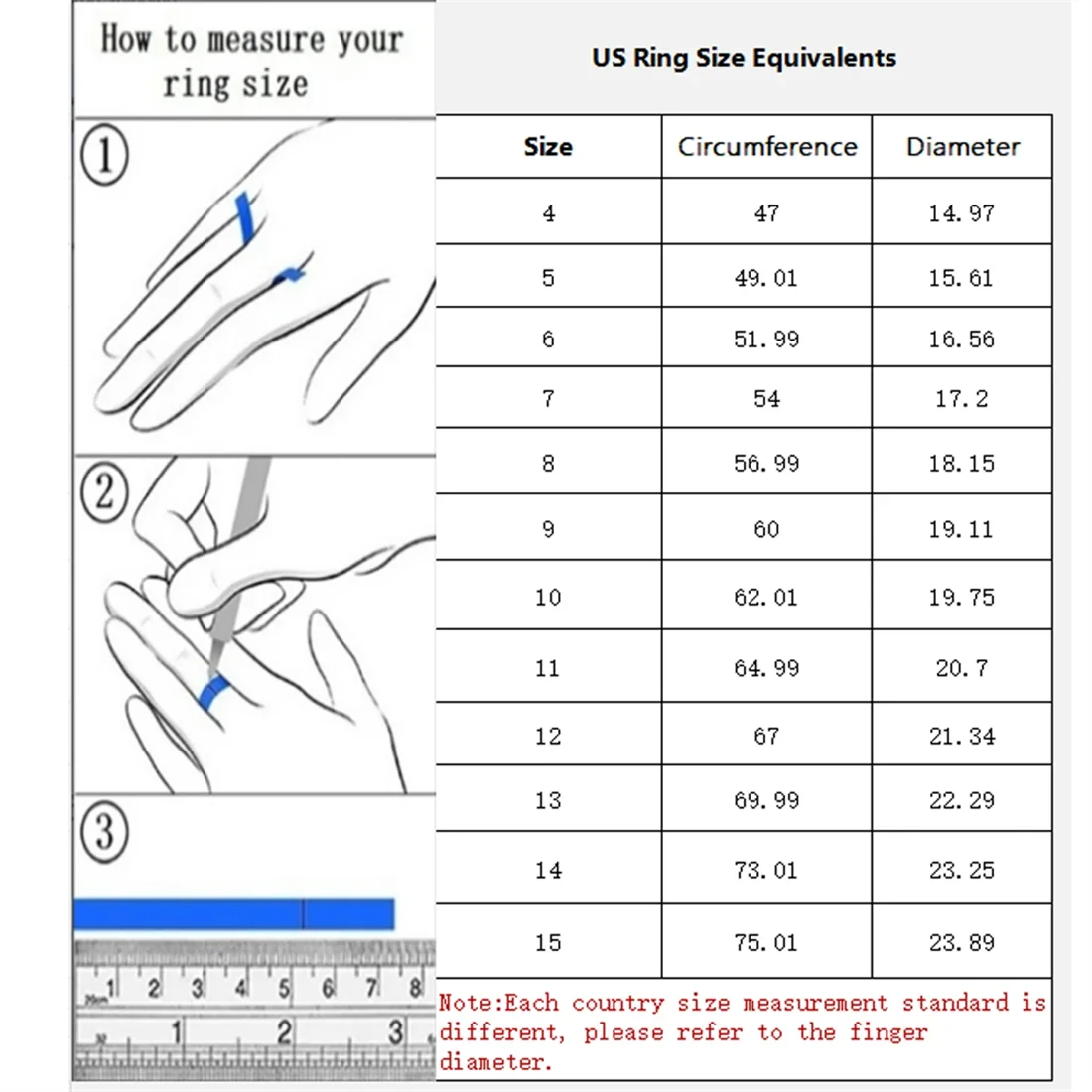 How to measure your ring size

①

②

③

1 2 3 4 5 6 7 8
1 2 3

US Ring Size Equivalents

| Size | Circumference | Diameter |
|---|---|---|
| 4 | 47 | 14.97 |
| 5 | 49.01 | 15.61 |
| 6 | 51.99 | 16.56 |
| 7 | 54 | 17.2 |
| 8 | 56.99 | 18.15 |
| 9 | 60 | 19.11 |
| 10 | 62.01 | 19.75 |
| 11 | 64.99 | 20.7 |
| 12 | 67 | 21.34 |
| 13 | 69.99 | 22.29 |
| 14 | 73.01 | 23.25 |
| 15 | 75.01 | 23.89 |

Note:Each country size measurement standard is different, please refer to the finger diameter.