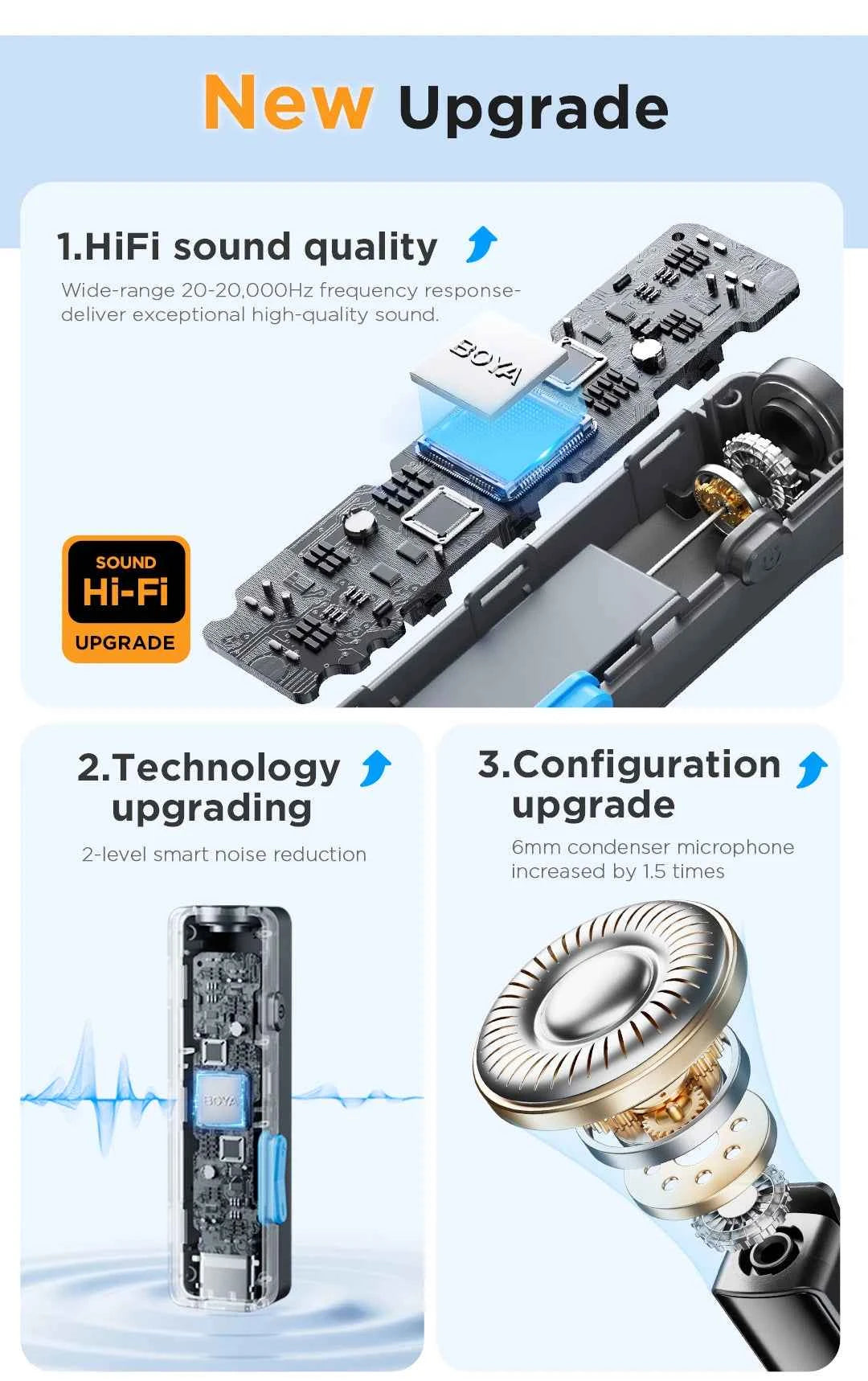 New Upgrade

1.HiFi sound quality

Wide-range 20-20,000Hz frequency response-deliver exceptional high-quality sound.

BOYA

SOUND
Hi-Fi
UPGRADE

2.Technology upgrading

2-level smart noise reduction

BOYA

3.Configuration upgrade

6mm condenser microphone increased by 1.5 times