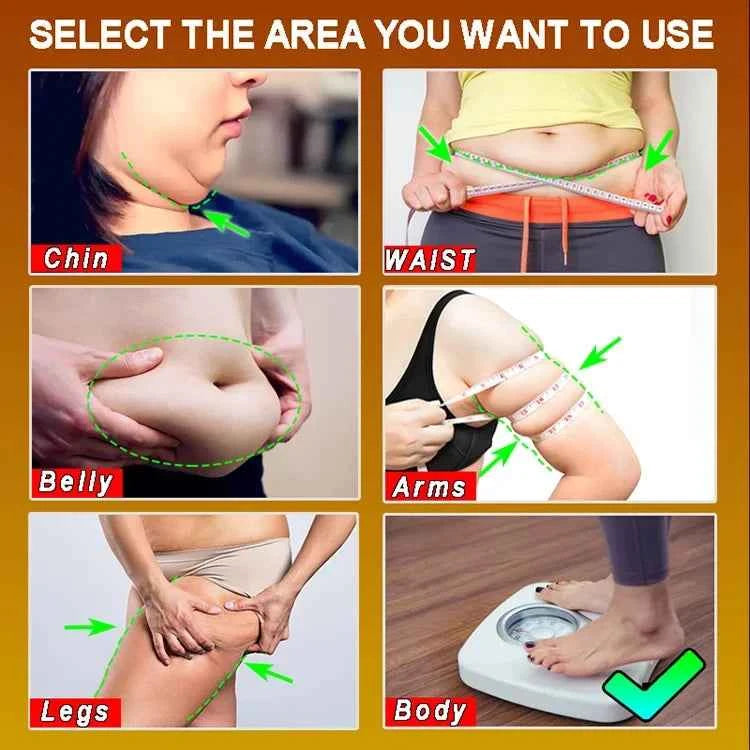 SELECT THE AREA YOU WANT TO USE

Chin

WAIST

Belly

Arms

Legs

Body