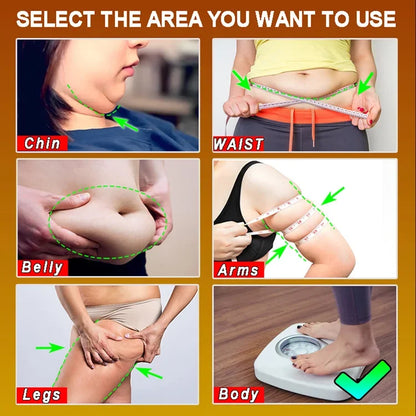 SELECT THE AREA YOU WANT TO USE

Chin

WAIST

Belly

Arms

Legs

Body