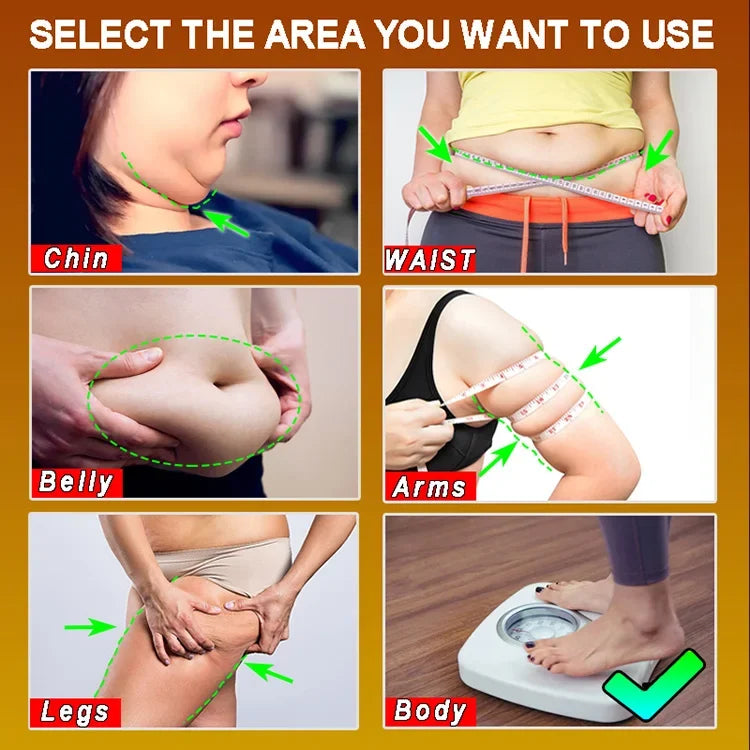 SELECT THE AREA YOU WANT TO USE

Chin

WAIST

Belly

Arms

Legs

Body