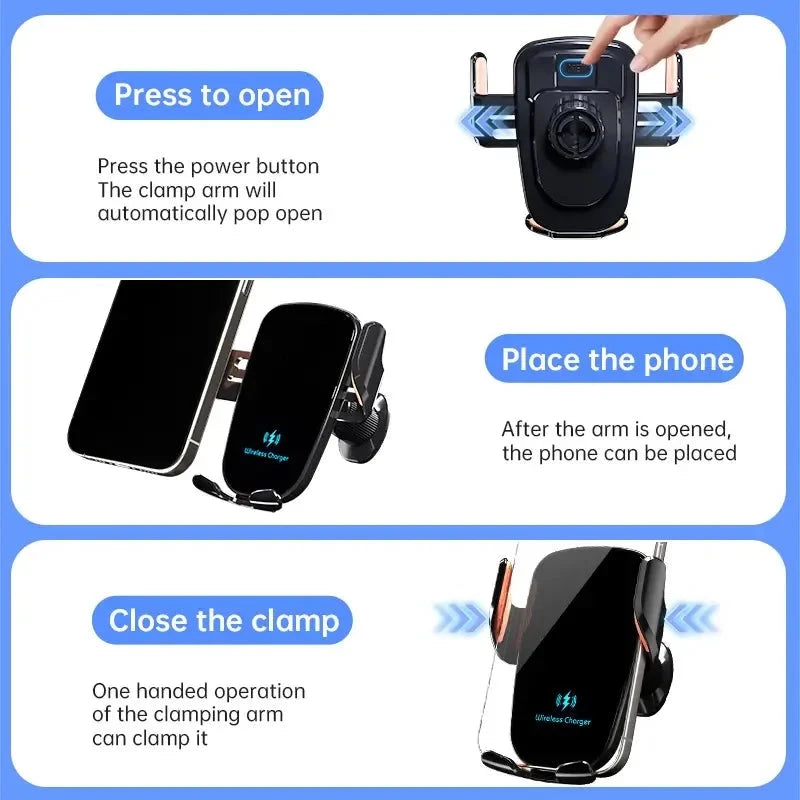 Press to open

Press the power button
The clamp arm will
automatically pop open

Wireless Charger

Place the phone

After the arm is opened,
the phone can be placed

Close the clamp

One handed operation
of the clamping arm
can clamp it

Wireless Charger