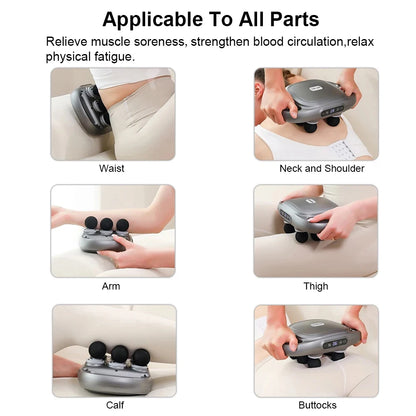 Applicable To All Parts

Relieve muscle soreness, strengthen blood circulation,relax physical fatigue.

Waist

Neck and Shoulder

Arm

Thigh

Calf

Buttocks