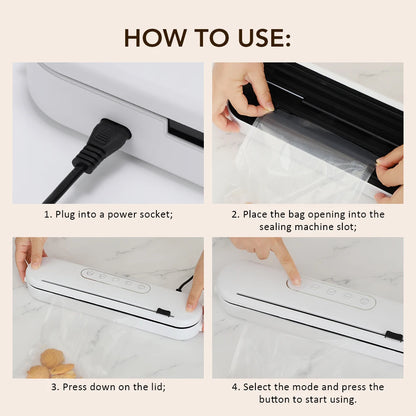 HOW TO USE:

1. Plug into a power socket;

2. Place the bag opening into the sealing machine slot;

3. Press down on the lid;

4. Select the mode and press the button to start using.