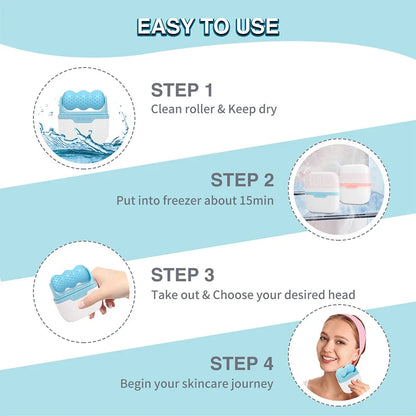 EASY TO USE

STEP 1
Clean roller & Keep dry

STEP 2
Put into freezer about 15min

STEP 3
Take out & Choose your desired head

STEP 4
Begin your skincare journey