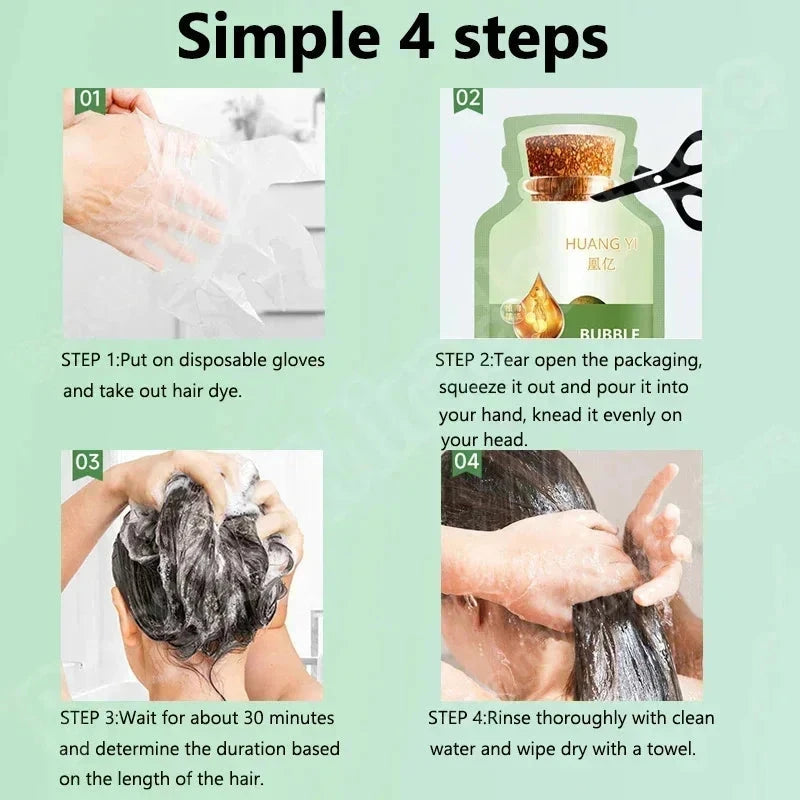 Simple 4 steps

01

STEP 1:Put on disposable gloves and take out hair dye.

02

HUANG YI
凰亿
BUBBLE

STEP 2:Tear open the packaging, squeeze it out and pour it into your hand, knead it evenly on your head.

03

STEP 3:Wait for about 30 minutes and determine the duration based on the length of the hair.

04

STEP 4:Rinse thoroughly with clean water and wipe dry with a towel.