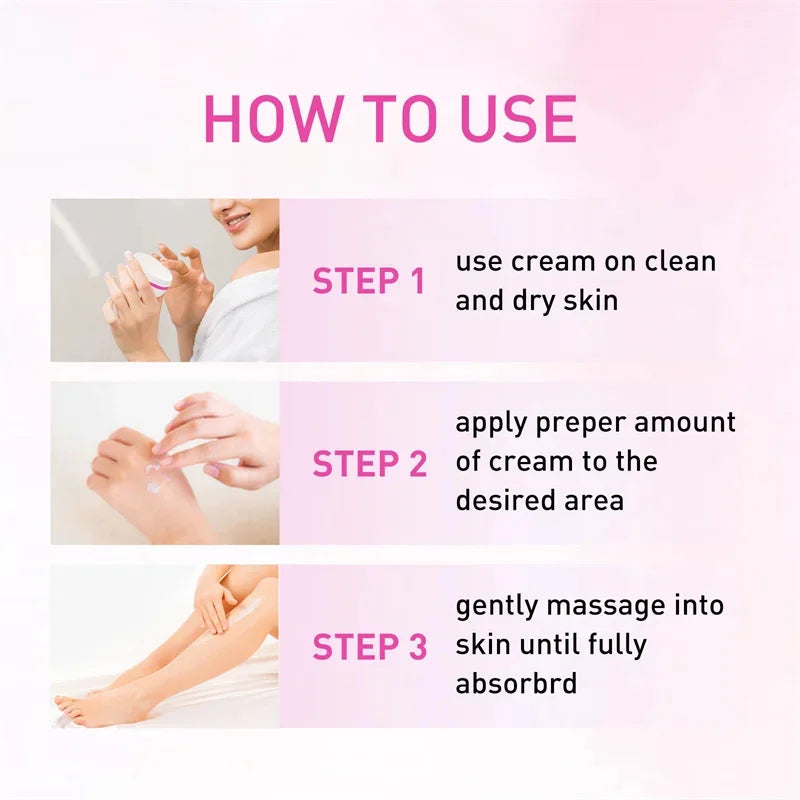 HOW TO USE

STEP 1 use cream on clean and dry skin

STEP 2 apply preper amount of cream to the desired area

STEP 3 gently massage into skin until fully absorbrd