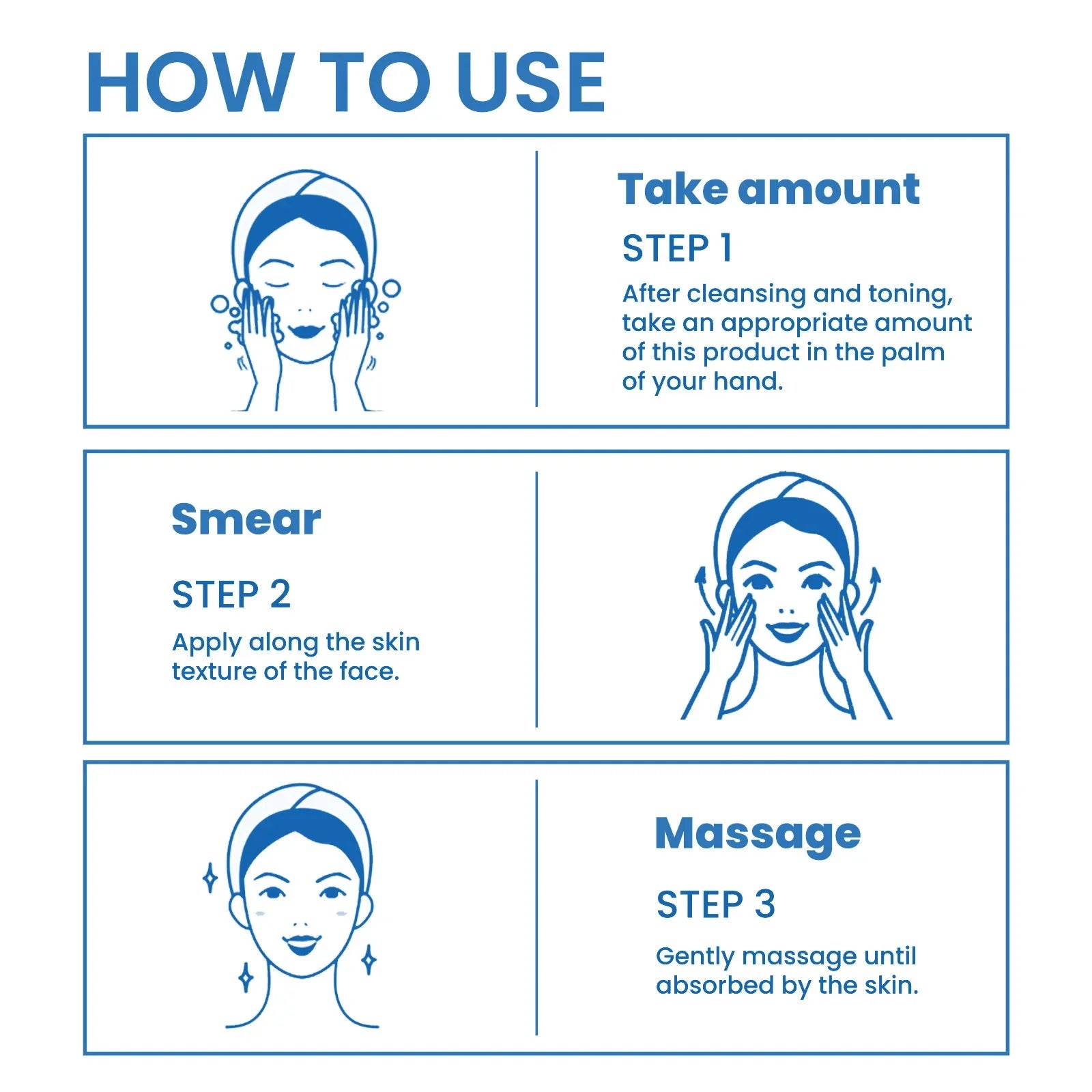 HOW TO USE

Take amount

STEP 1

After cleansing and toning, take an appropriate amount of this product in the palm of your hand.

Smear

STEP 2

Apply along the skin texture of the face.

Massage

STEP 3

Gently massage until absorbed by the skin.