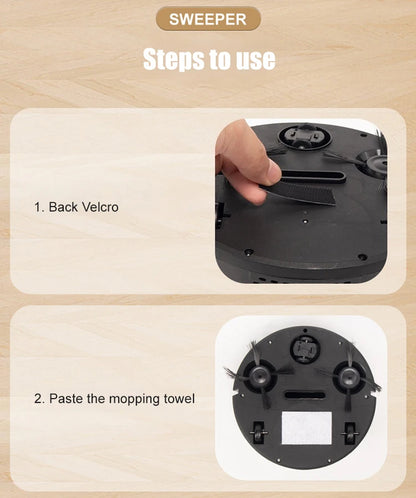 SWEEPER

Steps to use

1. Back Velcro

2. Paste the mopping towel