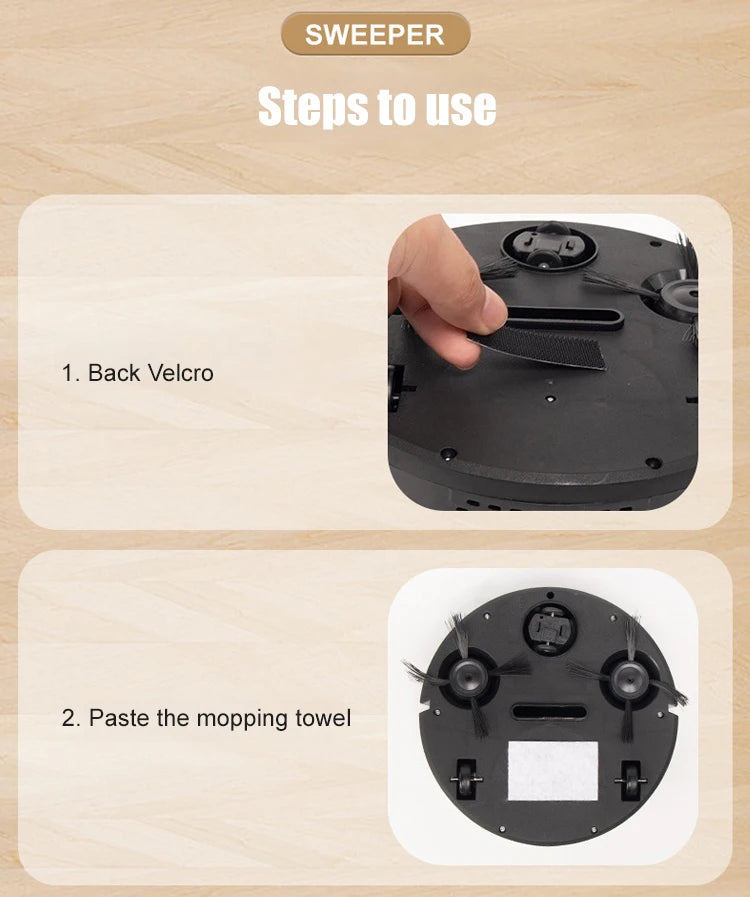 SWEEPER

Steps to use

1. Back Velcro

2. Paste the mopping towel