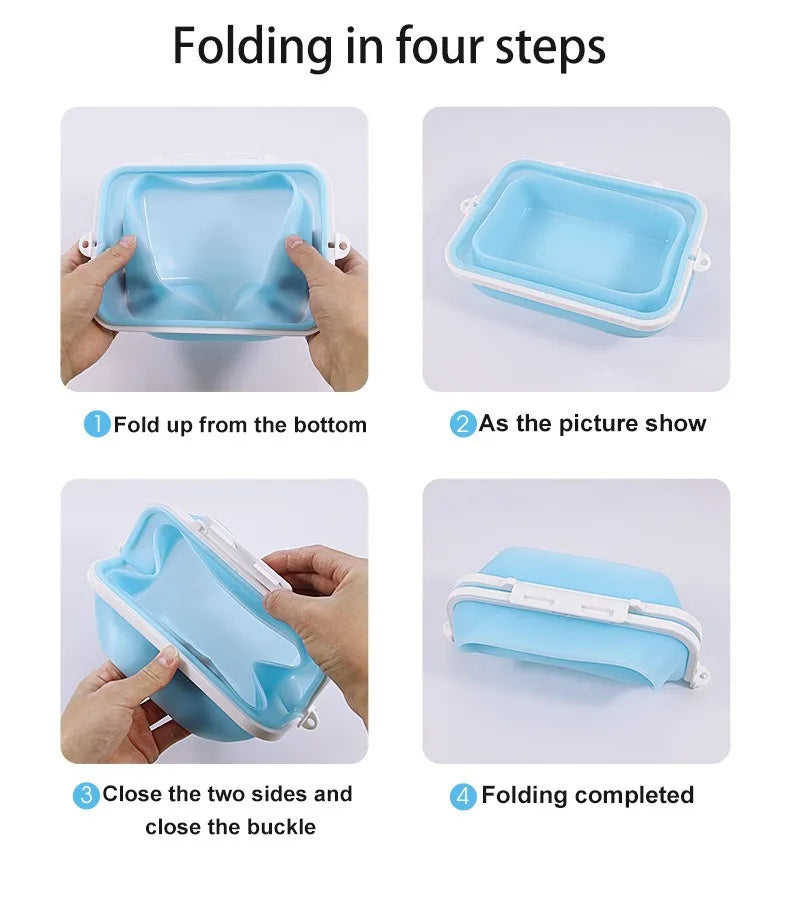 Folding in four steps

1 Fold up from the bottom

2 As the picture show

3 Close the two sides and close the buckle

4 Folding completed