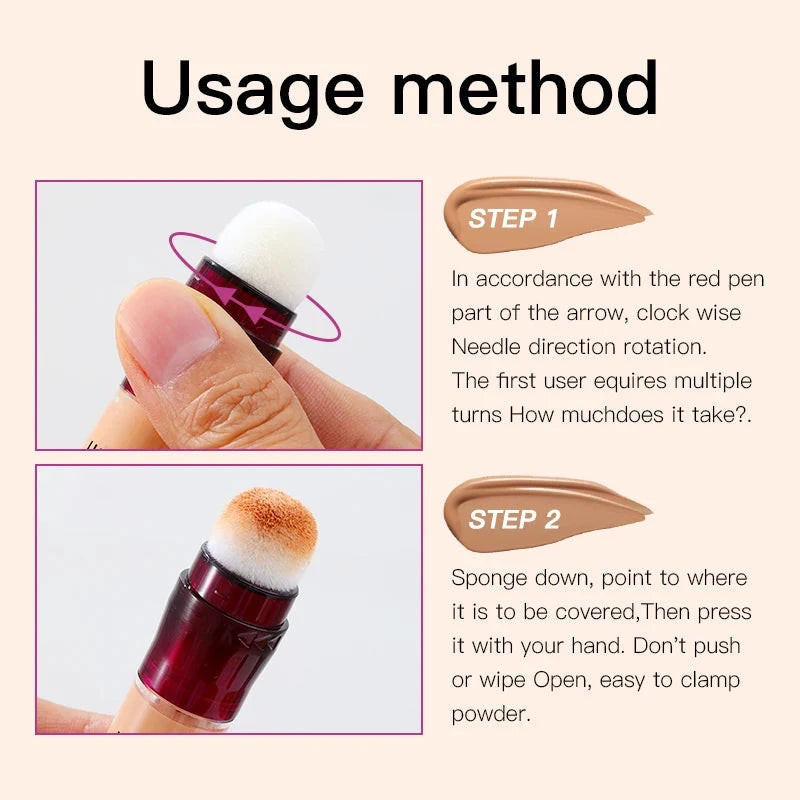 Usage method

STEP 1

In accordance with the red pen part of the arrow, clock wise Needle direction rotation.
The first user equires multiple turns How muchdoes it take?.

STEP 2

Sponge down, point to where it is to be covered,Then press it with your hand. Don't push or wipe Open, easy to clamp powder.