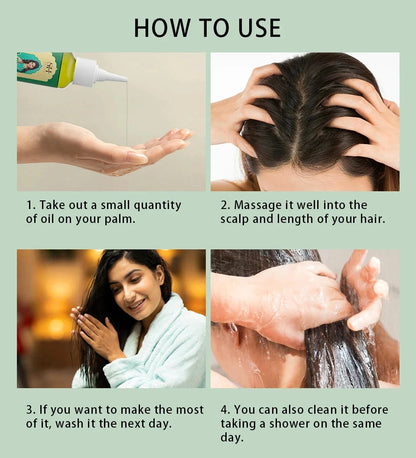 HOW TO USE

1. Take out a small quantity of oil on your palm.

2. Massage it well into the scalp and length of your hair.

3. If you want to make the most of it, wash it the next day.

4. You can also clean it before taking a shower on the same day.