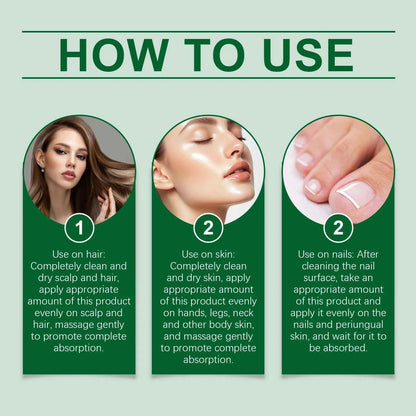 HOW TO USE

1

Use on hair: Completely clean and dry scalp and hair, apply appropriate amount of this product evenly on scalp and hair, massage gently to promote complete absorption.

2

Use on skin: Completely clean and dry skin, apply appropriate amount of this product evenly on hands, legs, neck and other body skin, and massage gently to promote complete absorption.

2

Use on nails: After cleaning the nail surface, take an appropriate amount of this product and apply it evenly on the nails and periungual skin, and wait for it to be absorbed.