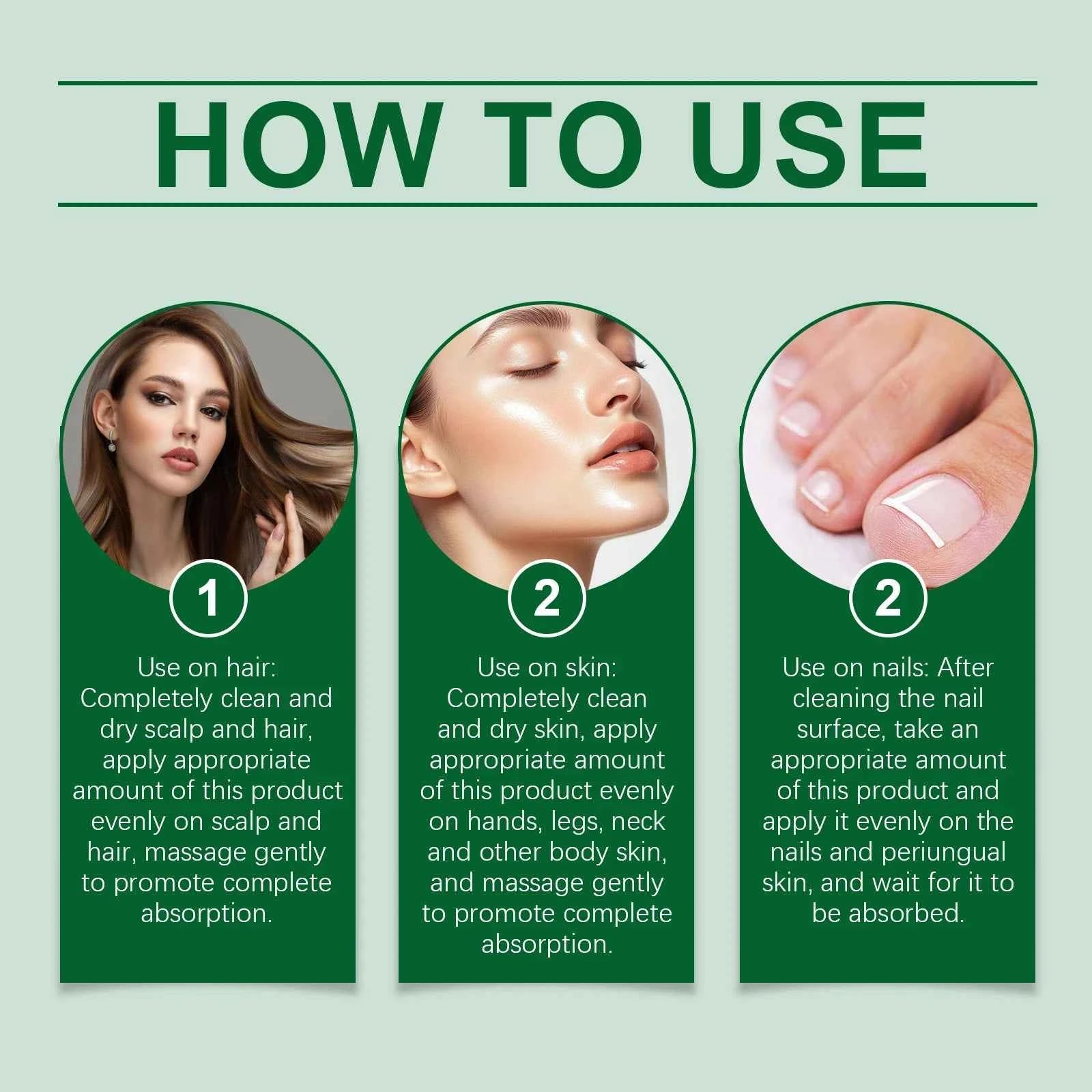 HOW TO USE

1

Use on hair: Completely clean and dry scalp and hair, apply appropriate amount of this product evenly on scalp and hair, massage gently to promote complete absorption.

2

Use on skin: Completely clean and dry skin, apply appropriate amount of this product evenly on hands, legs, neck and other body skin, and massage gently to promote complete absorption.

2

Use on nails: After cleaning the nail surface, take an appropriate amount of this product and apply it evenly on the nails and periungual skin, and wait for it to be absorbed.