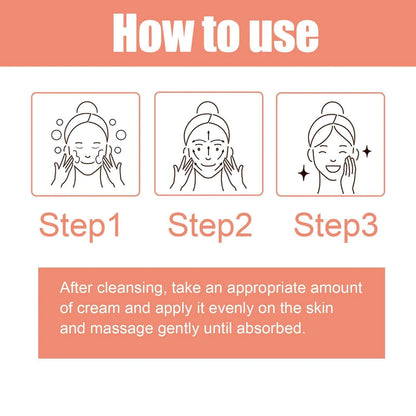 How to use

Step1

Step2

Step3

After cleansing, take an appropriate amount of cream and apply it evenly on the skin and massage gently until absorbed.