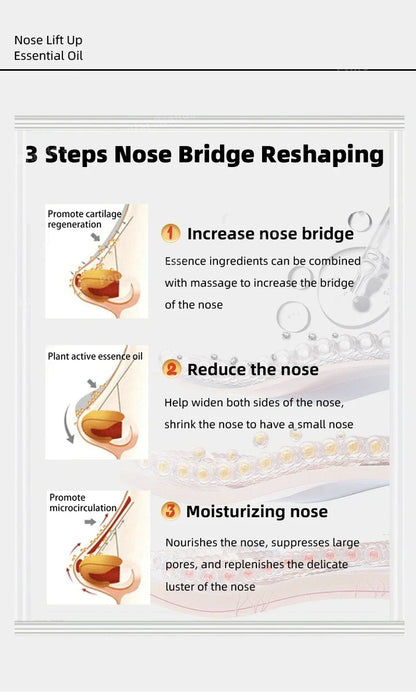 Nose Lift Up
Essential Oil

3 Steps Nose Bridge Reshaping

Promote cartilage regeneration

1 Increase nose bridge

Essence ingredients can be combined with massage to increase the bridge of the nose

Plant active essence oil

2 Reduce the nose

Help widen both sides of the nose, shrink the nose to have a small nose

Promote microcirculation

3 Moisturizing nose

Nourishes the nose, suppresses large pores, and replenishes the delicate luster of the nose