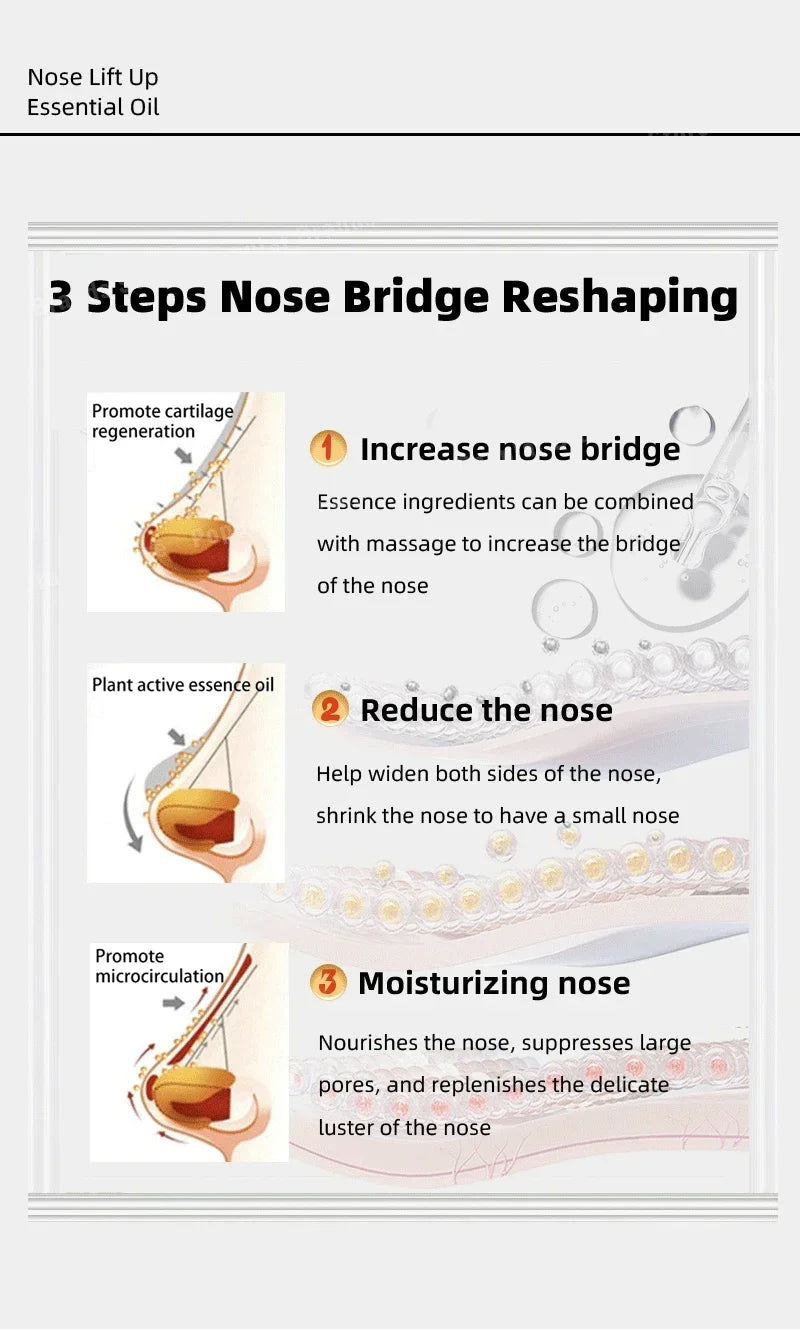 Nose Lift Up
Essential Oil

3 Steps Nose Bridge Reshaping

Promote cartilage regeneration

1 Increase nose bridge

Essence ingredients can be combined with massage to increase the bridge of the nose

Plant active essence oil

2 Reduce the nose

Help widen both sides of the nose, shrink the nose to have a small nose

Promote microcirculation

3 Moisturizing nose

Nourishes the nose, suppresses large pores, and replenishes the delicate luster of the nose