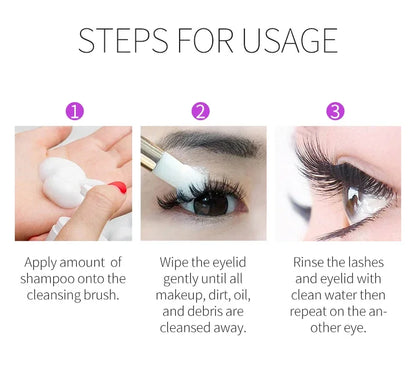 STEPS FOR USAGE

1

Apply amount of shampoo onto the cleansing brush.

2

Wipe the eyelid gently until all makeup, dirt, oil, and debris are cleansed away.

3

Rinse the lashes and eyelid with clean water then repeat on the another eye.